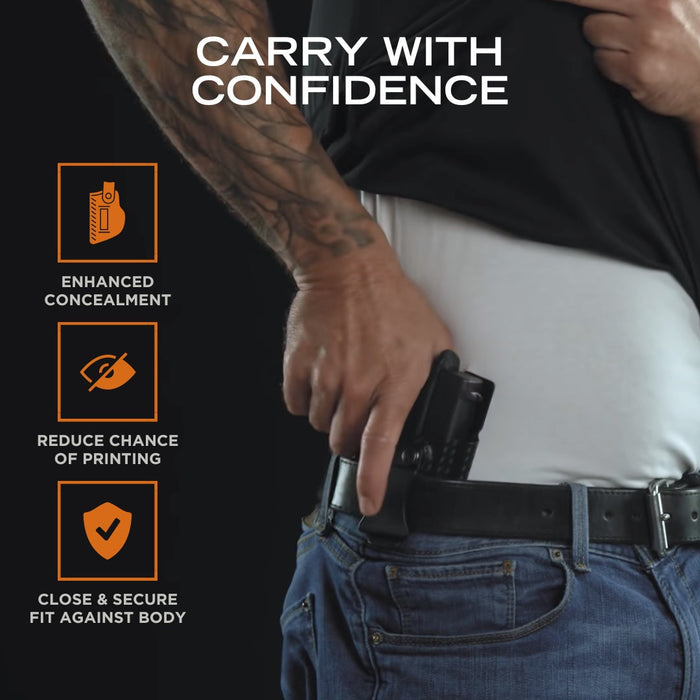 CARRY WITH CONFIDENCE

ENHANCED CONCEALMENT

REDUCE CHANCE OF PRINTING

CLOSE & SECURE FIT AGAINST BODY