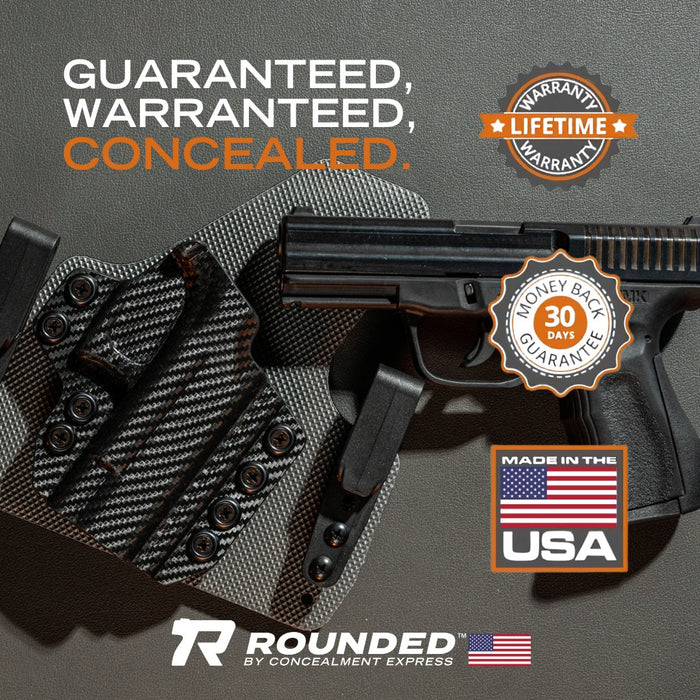 GUARANTEED,
WARRANTEED,
CONCEALED.

WARRANTY
LIFETIME
WARRANTY

MONEY BACK
30
DAYS
GUARANTEE

MADE IN THE
USA

ROUNDED™
BY CONCEALMENT EXPRESS