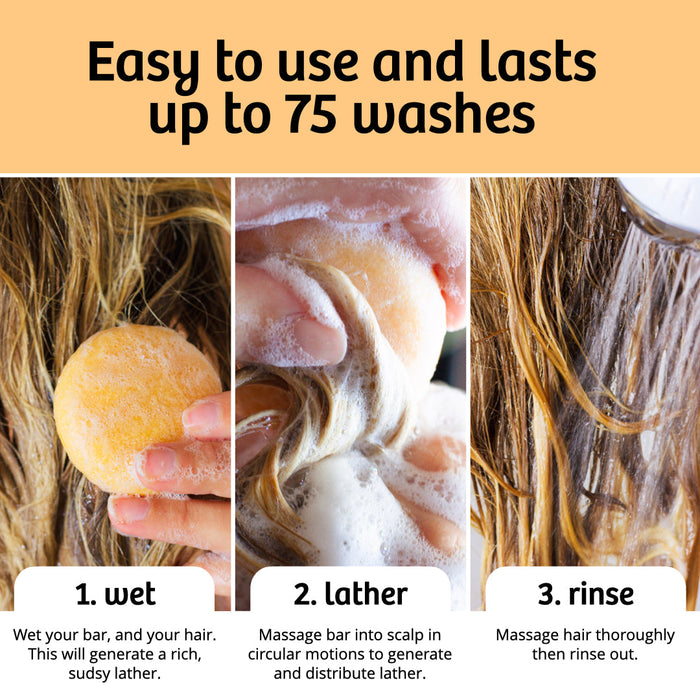 Easy to use and lasts up to 75 washes

1. wet

Wet your bar, and your hair. This will generate a rich, sudsy lather.

2. lather

Massage bar into scalp in circular motions to generate and distribute lather.

3. rinse

Massage hair thoroughly then rinse out.