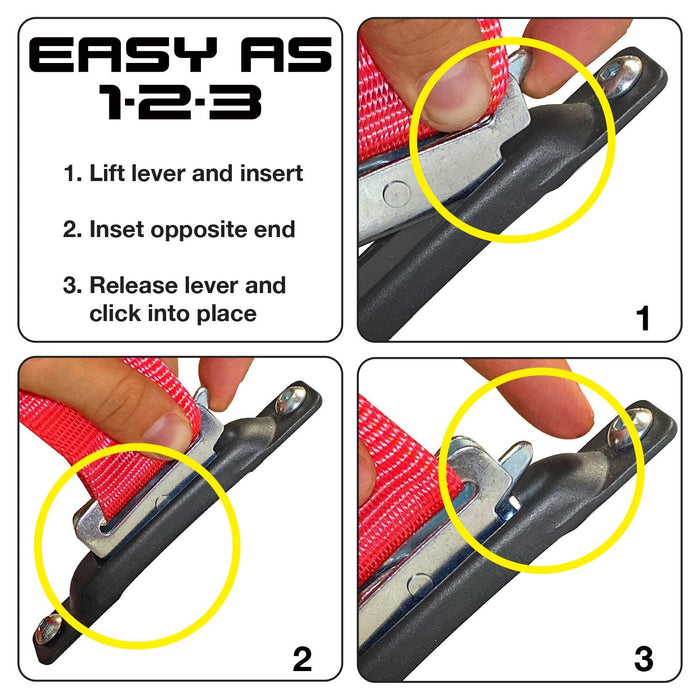 EASY AS 1·2·3

1. Lift lever and insert

2. Inset opposite end

3. Release lever and click into place

1

2

3